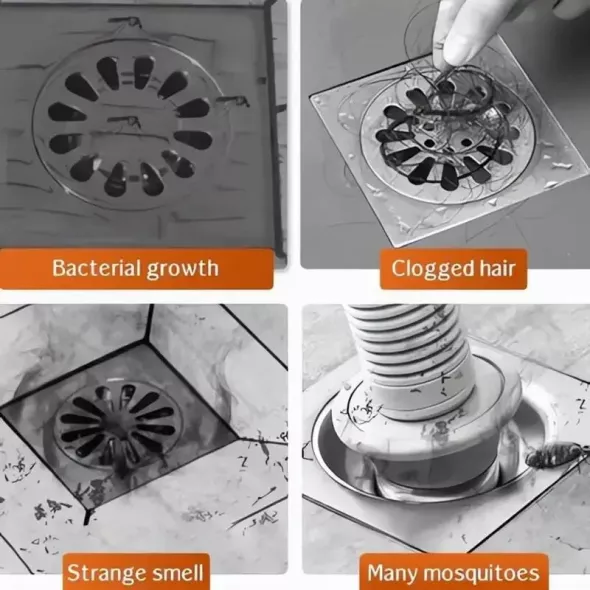 Bacterial growth

Clogged hair

Strange smell

Many mosquitoes