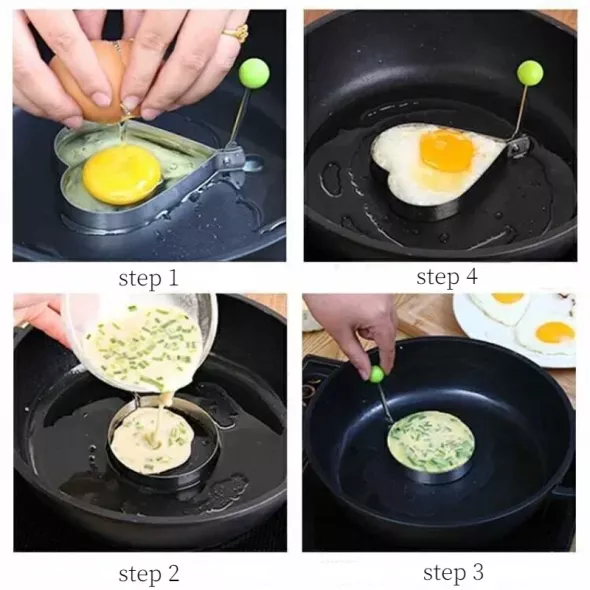 step 1

step 4

step 2

step 3