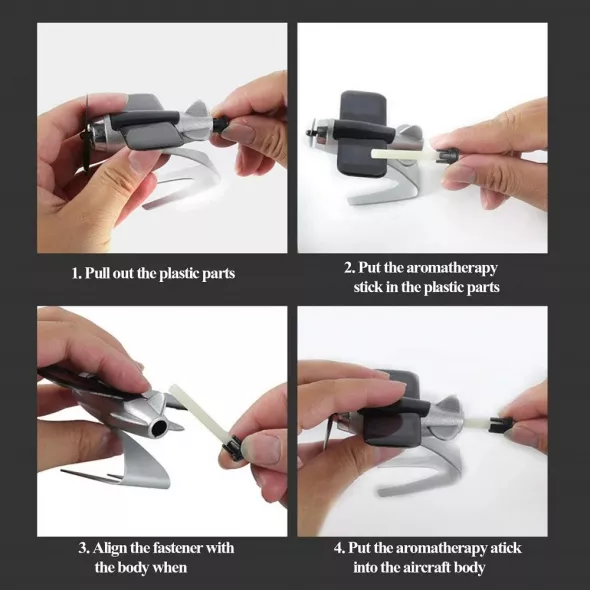 1. Pull out the plastic parts

2. Put the aromatherapy stick in the plastic parts

3. Align the fastener with the body when

4. Put the aromatherapy atick into the aircraft body